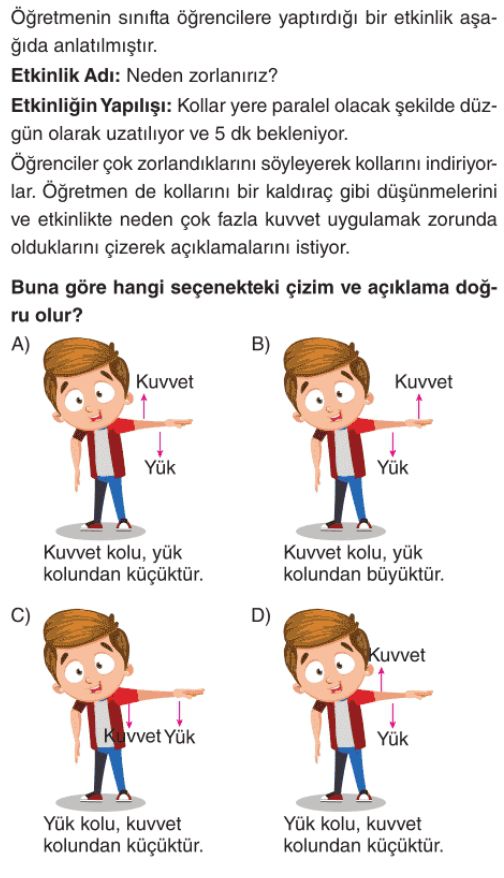 Öğretmenin sınıfta öğrencilere yaptırdığı bir etkinlik aşağıda anlatılmıştır.

**Etkinlik Adı:** Neden zorlanırız?

**Etkinliğin Yapılışı:** Kollar yere paralel olacak şekilde düzgün olarak uzatılıyor ve 5 dk bekleniyor.

Öğrenciler çok zorlandıklarını söyleyerek kollarını indiriyorlar. Öğretmen de kollarını bir kaldıraç gibi düşünmelerini ve etkinlikte neden çok fazla kuvvet uygulamak zorunda olduklarını çizerek açıklamalarını istiyor.

**Buna göre hangi seçenekteki çizim ve açıklama doğru olur?**

A)
Kuvvet
Yük
Kuvvet kolu, yük kolundan küçüktür.

B)
Kuvvet
Yük
Kuvvet kolu, yük kolundan büyüktür.

C)
Kuvvet Yük
Yük kolu, kuvvet kolundan küçüktür.

D)
Kuvvet
Yük
Yük kolu, kuvvet kolundan küçüktür.