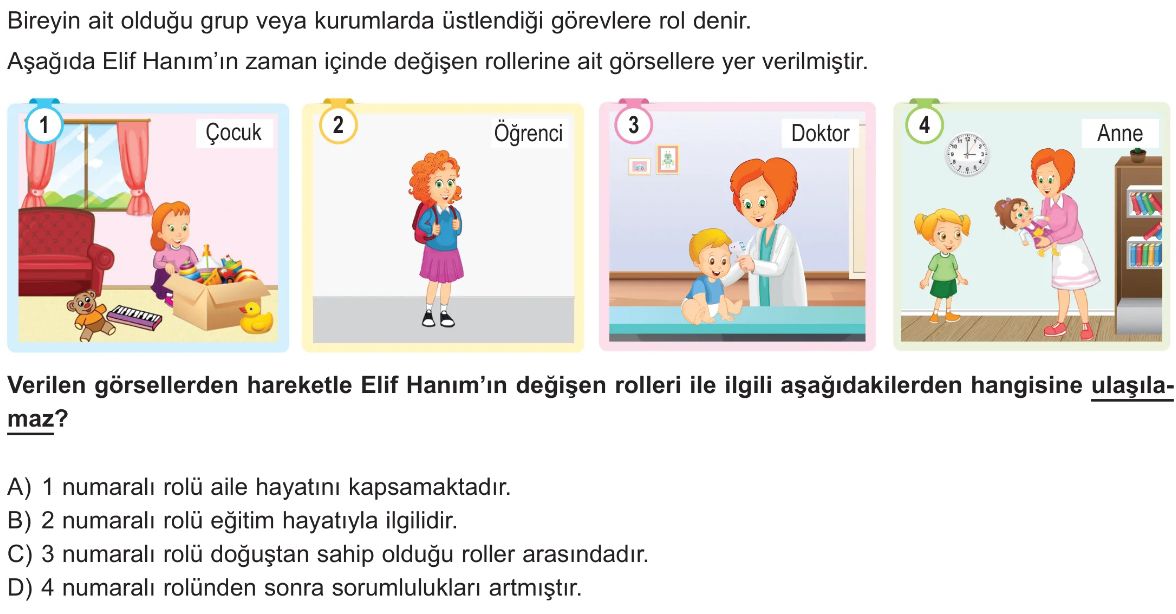 Bireyin ait olduğu grup veya kurumlarda üstlendiği görevlere rol denir.

Aşağıda Elif Hanım'ın zaman içinde değişen rollerine ait görsellere yer verilmiştir.

1 Çocuk

2 Öğrenci

3 Doktor

4 Anne

Verilen görsellerden hareketle Elif Hanım'ın değişen rolleri ile ilgili aşağıdakilerden hangisine ulaşılamaz?

A) 1 numaralı rolü aile hayatını kapsamaktadır.
B) 2 numaralı rolü eğitim hayatıyla ilgilidir.
C) 3 numaralı rolü doğuştan sahip olduğu roller arasındadır.
D) 4 numaralı rolünden sonra sorumlulukları artmıştır.