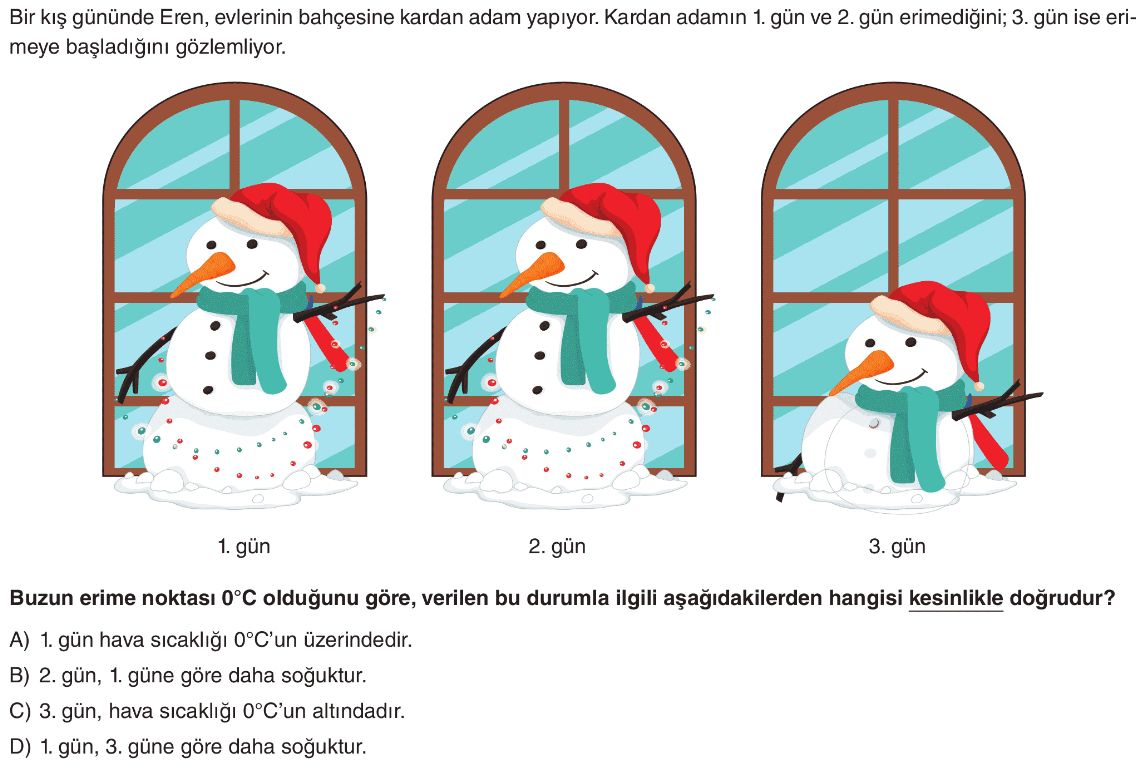 Bir kış gününde Eren, evlerinin bahçesine kardan adam yapıyor. Kardan adamın 1. gün ve 2. gün erimediğini; 3. gün ise erimeye başladığını gözlemliyor.

1. gün

2. gün

3. gün

Buzun erime noktası 0°C olduğunu göre, verilen bu durumla ilgili aşağıdakilerden hangisi kesinlikle doğrudur?

A) 1. gün hava sıcaklığı 0°C'un üzerindedir.

B) 2. gün, 1. güne göre daha soğuktur.

C) 3. gün, hava sıcaklığı 0°C'un altındadır.

D) 1. gün, 3. güne göre daha soğuktur.