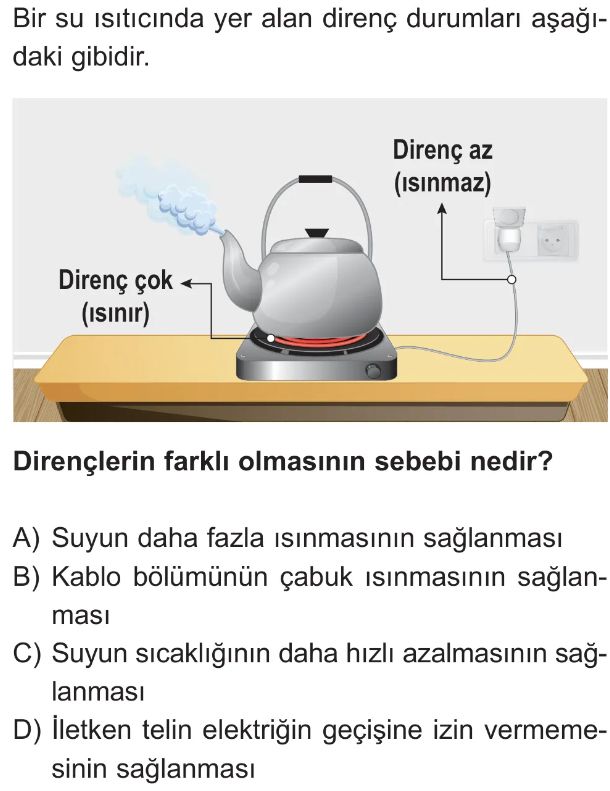 Bir su ısıtıcında yer alan direnç durumları aşağıdaki gibidir.

Direnç az
(ısınmaz)

Direnç çok
(ısınır)

Dirençlerin farklı olmasının sebebi nedir?

A) Suyun daha fazla ısınmasının sağlanması
B) Kablo bölümünün çabuk ısınmasının sağlanması
C) Suyun sıcaklığının daha hızlı azalmasının sağlanması
D) İletken telin elektriğin geçişine izin vermemesinin sağlanması