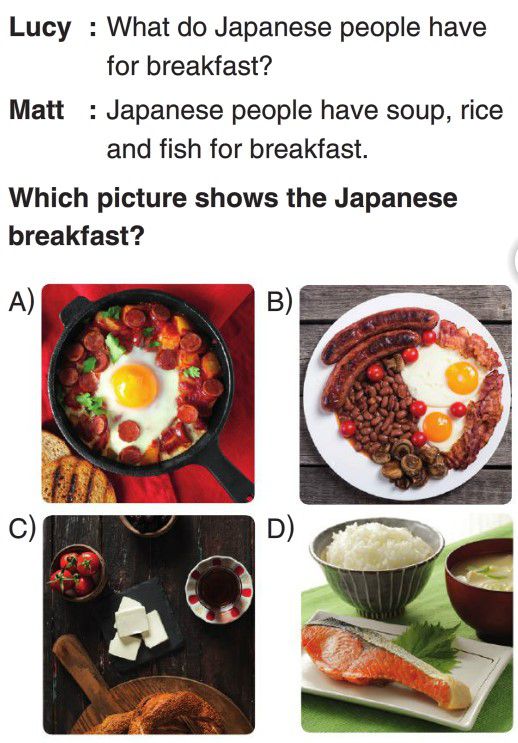 Lucy : What do Japanese people have for breakfast?

Matt : Japanese people have soup, rice and fish for breakfast.

Which picture shows the Japanese breakfast?

A)

B)

C)

D)