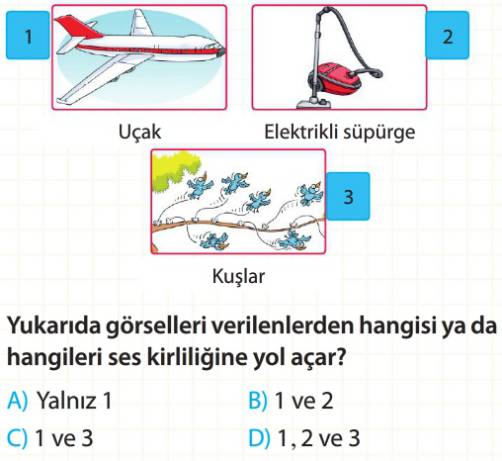 1

2

Uçak

Elektrikli süpürge

3

Kuşlar

Yukarıda görselleri verilenlerden hangisi ya da hangileri ses kirliliğine yol açar?

A) Yalnız 1
B) 1 ve 2
C) 1 ve 3
D) 1, 2 ve 3